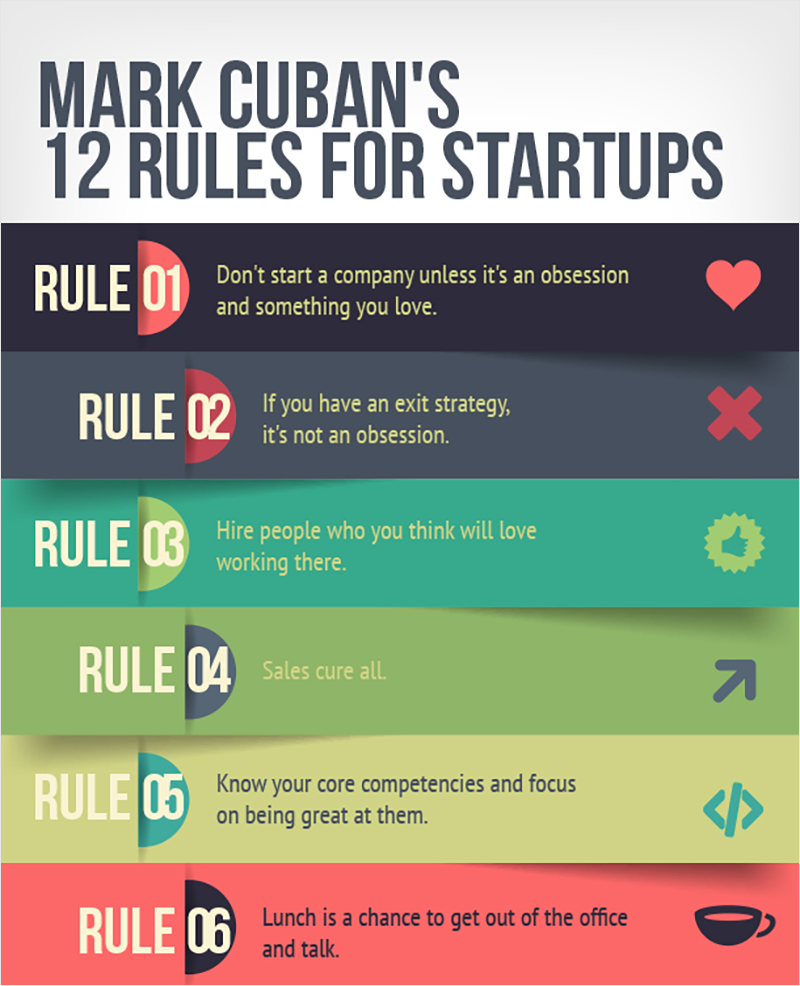 MARK CUBAN'S
12 RULES FOR STARTUPS

RULE 01 Don't start a company unless it's an obsession and something you love.

RULE 02 If you have an exit strategy, it's not an obsession.

RULE 03 Hire people who you think will love working there.

RULE 04 Sales cure all.

RULE 05 Know your core competencies and focus on being great at them.

RULE 06 Lunch is a chance to get out of the office and talk.